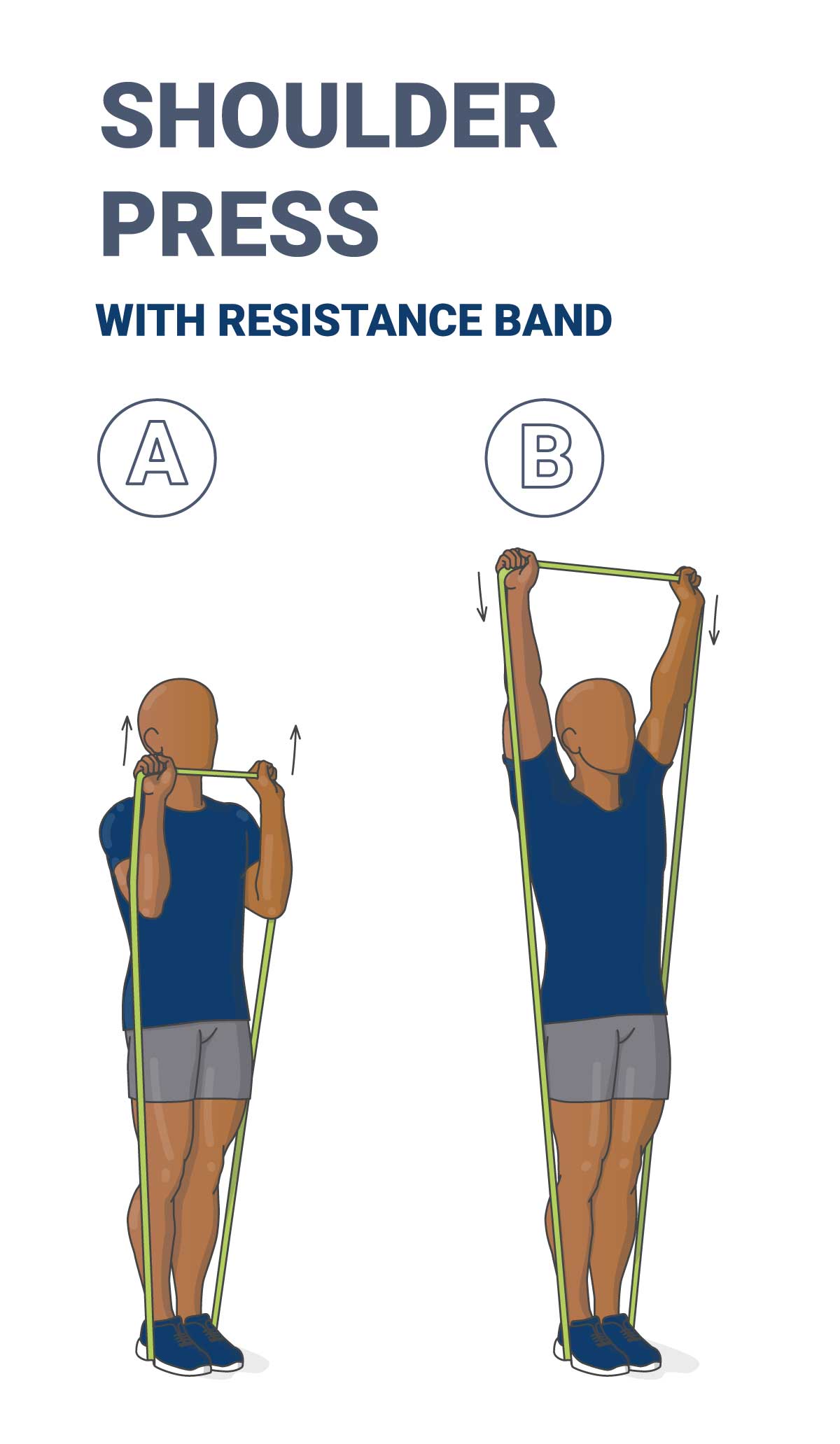 SHOULDER PRESS

WITH RESISTANCE BAND

A

B