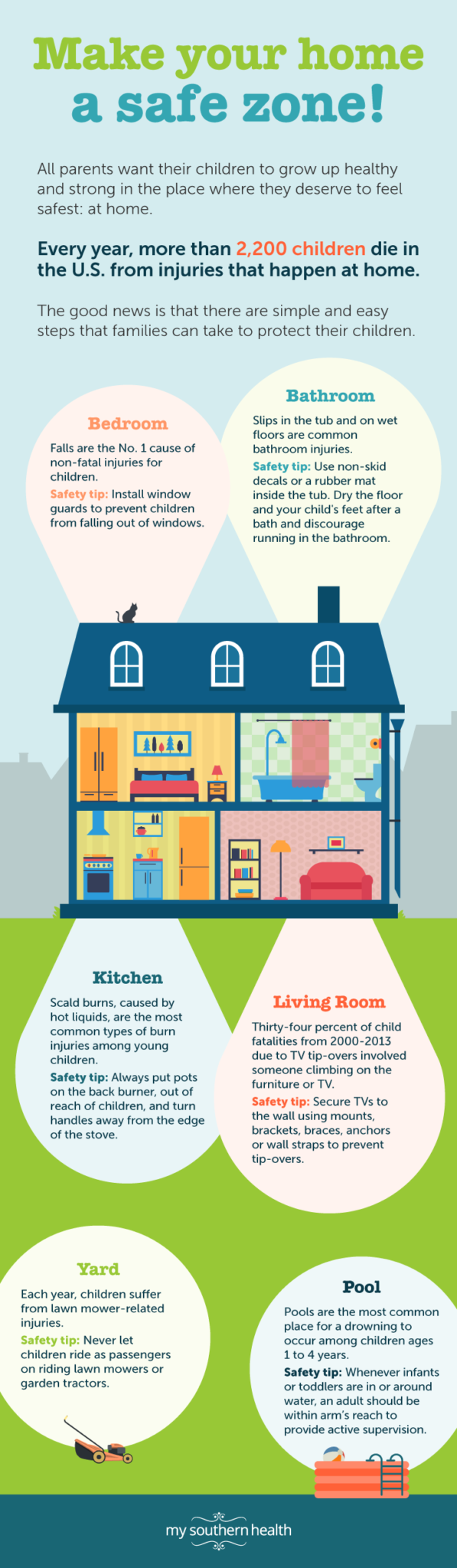 Make your home a safe zone!

All parents want their children to grow up healthy and strong in the place where they deserve to feel safest: at home.

Every year, more than 2,200 children die in the U.S. from injuries that happen at home.

The good news is that there are simple and easy steps that families can take to protect their children.

Bedroom

Falls are the No. 1 cause of non-fatal injuries for children.

Safety tip: Install window guards to prevent children from falling out of windows.

Bathroom

Slips in the tub and on wet floors are common bathroom injuries.

Safety tip: Use non-skid decals or a rubber mat inside the tub. Dry the floor and your child's feet after a bath and discourage running in the bathroom.

Kitchen

Scald burns, caused by hot liquids, are the most common types of burn injuries among young children.

Safety tip: Always put pots on the back burner, out of reach of children, and turn handles away from the edge of the stove.

Living Room

Thirty-four percent of child fatalities from 2000-2013 due to TV tip-overs involved someone climbing on the furniture or TV.

Safety tip: Secure TVs to the wall using mounts, brackets, braces, anchors or wall straps to prevent tip-overs.

Yard

Each year, children suffer from lawn mower-related injuries.

Safety tip: Never let children ride as passengers on riding lawn mowers or garden tractors.

Pool

Pools are the most common place for a drowning to occur among children ages 1 to 4 years.

Safety tip: Whenever infants or toddlers are in or around water, an adult should be within arm's reach to provide active supervision.

my southern health